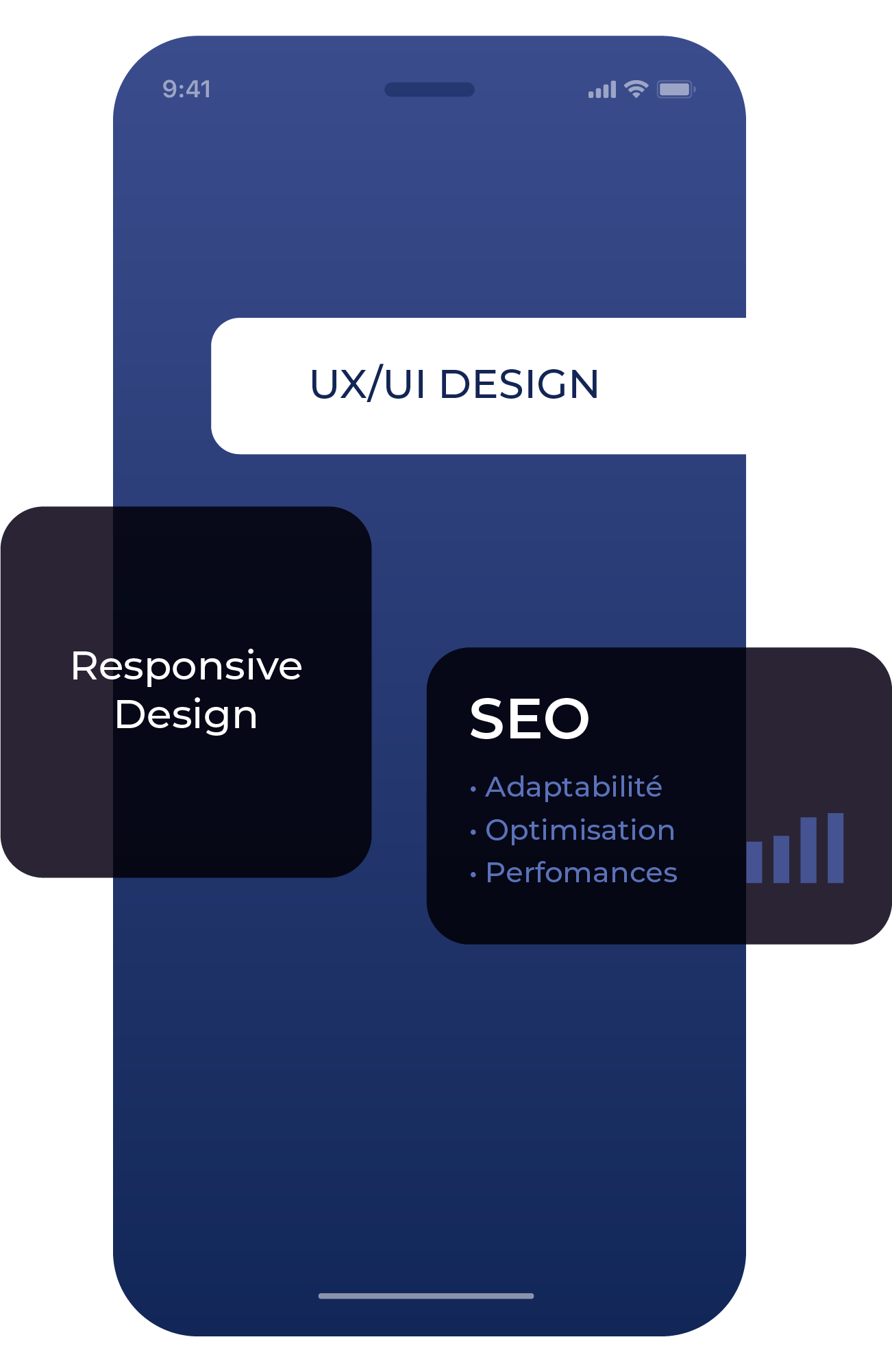 9:41

UX/UI DESIGN

Responsive Design

SEO

• Adaptabilité
• Optimisation
• Perfomances